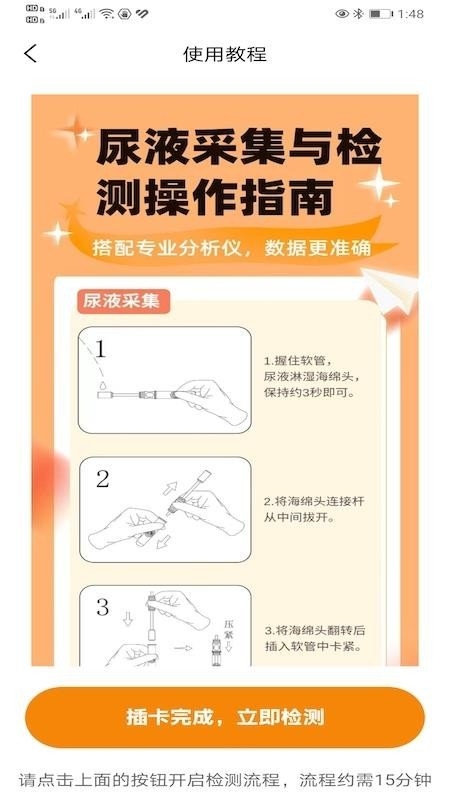 HD 5G 4G 1:48

使用教程

尿液采集与检测操作指南

搭配专业分析仪，数据更准确

尿液采集

1

1.握住软管，尿液淋湿海绵头，保持约3秒即可。

2

2.将海绵头连接杆从中间拔开。

3

压紧

3.将海绵头翻转后插入软管中卡紧。

插卡完成，立即检测

请点击上面的按钮开启检测流程，流程约需15分钟